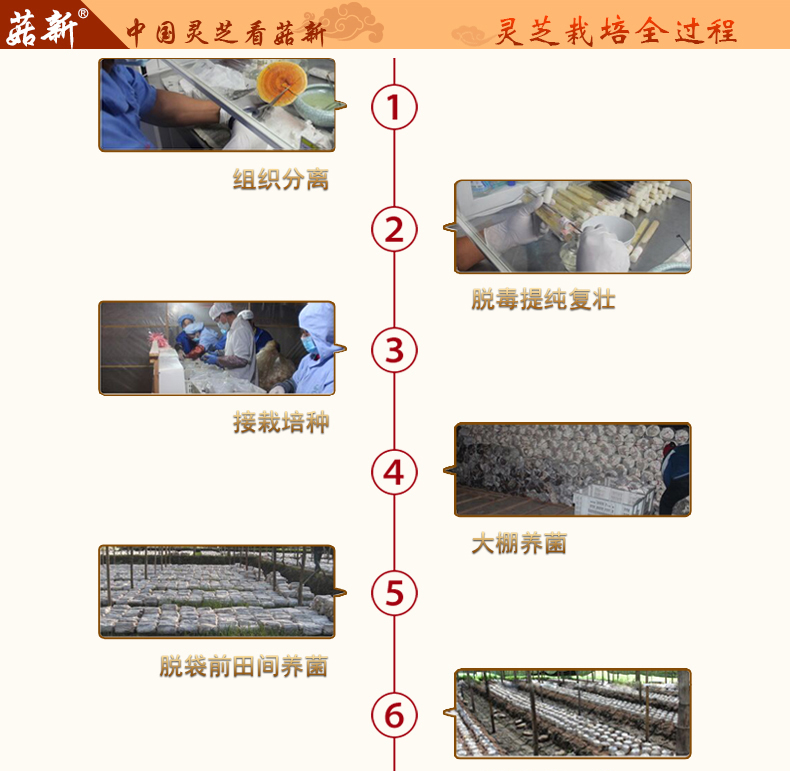 菇新®

中国灵芝看菇新

灵芝栽培全过程

1

组织分离

2

脱毒提纯复壮

3

接栽培种

4

大棚养菌

5

脱袋前田间养菌

6